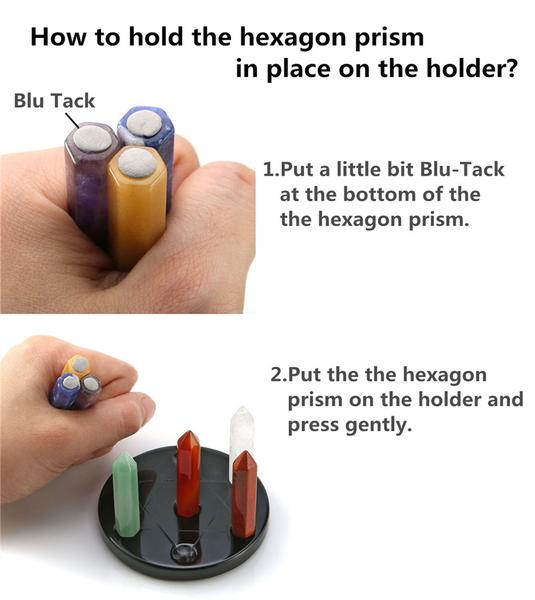 How to hold the hexagon prism in place on the holder?

Blu Tack

1.Put a little bit Blu-Tack at the bottom of the the hexagon prism.

2.Put the the hexagon prism on the holder and press gently.