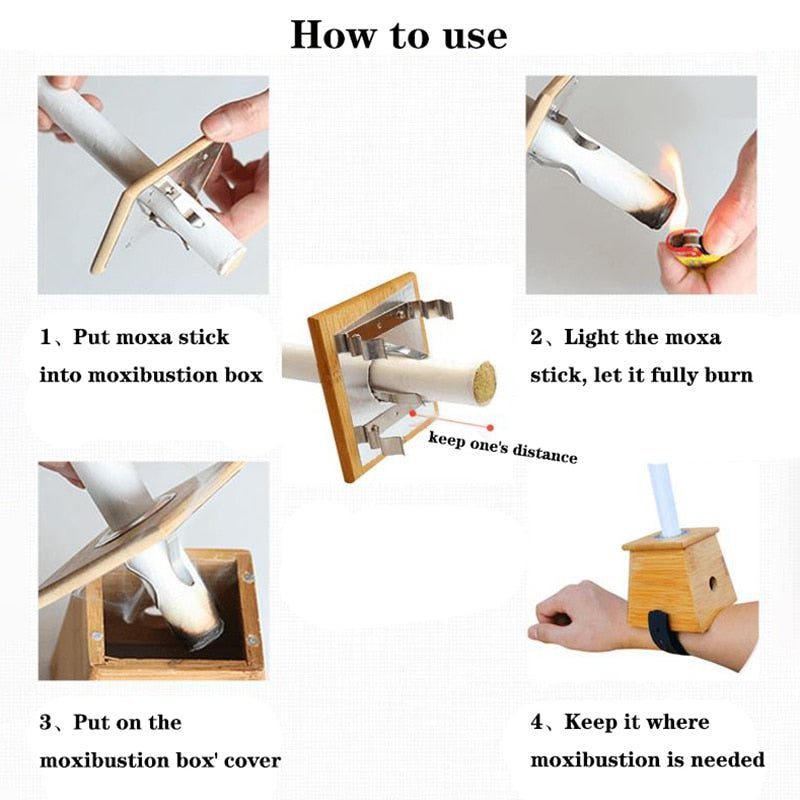 How to use

1、Put moxa stick into moxibustion box

2、Light the moxa stick, let it fully burn

keep one's distance

3、Put on the moxibustion box' cover

4、Keep it where moxibustion is needed