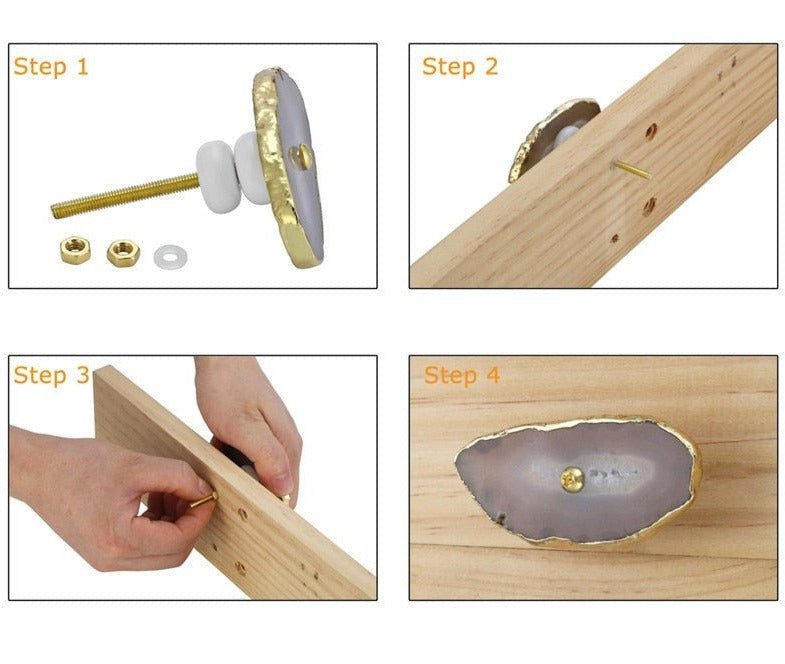 Step 1

Step 2

Step 3

Step 4