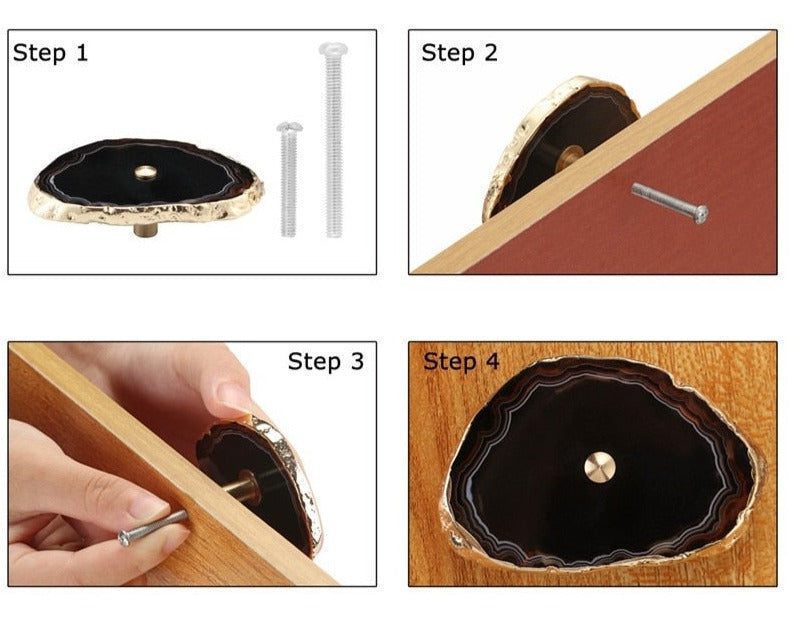 Step 1

Step 2

Step 3

Step 4