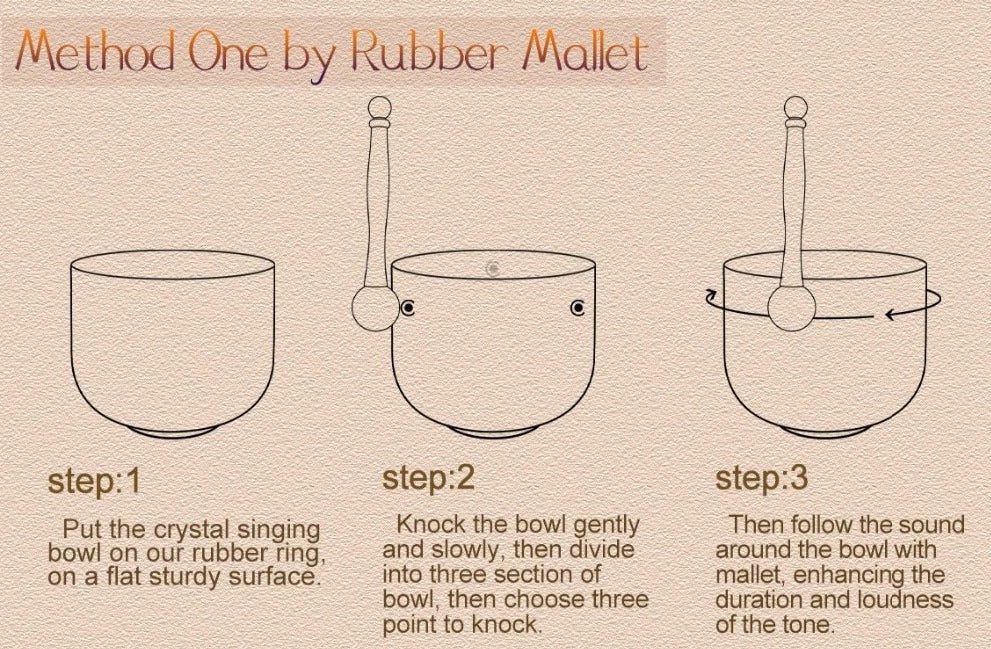 Method One by Rubber Mallet

step:1

Put the crystal singing bowl on our rubber ring, on a flat sturdy surface.

step:2

Knock the bowl gently and slowly, then divide into three section of bowl, then choose three point to knock.

step:3

Then follow the sound around the bowl with mallet, enhancing the duration and loudness of the tone.