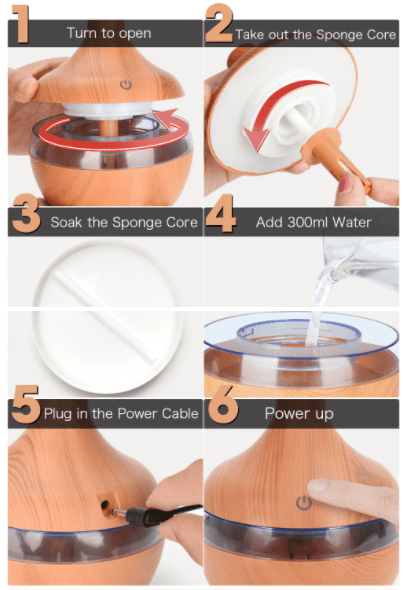 1 Turn to open

2 Take out the Sponge Core

3 Soak the Sponge Core

4 Add 300ml Water

5 Plug in the Power Cable

6 Power up